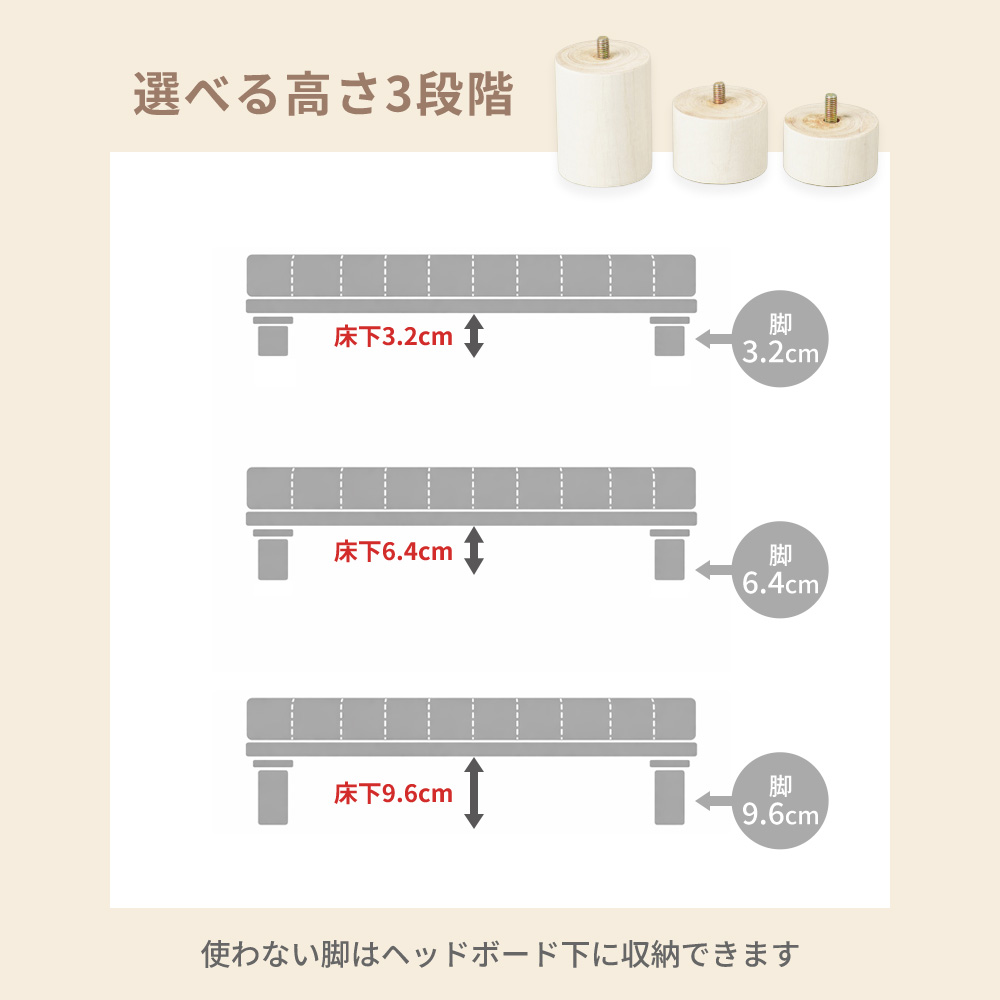 選べる高さ3段階

床下3.2cm

脚
3.2cm

床下6.4cm

脚
6.4cm

床下9.6cm

脚
9.6cm

使わない脚はヘッドボード下に収納できます