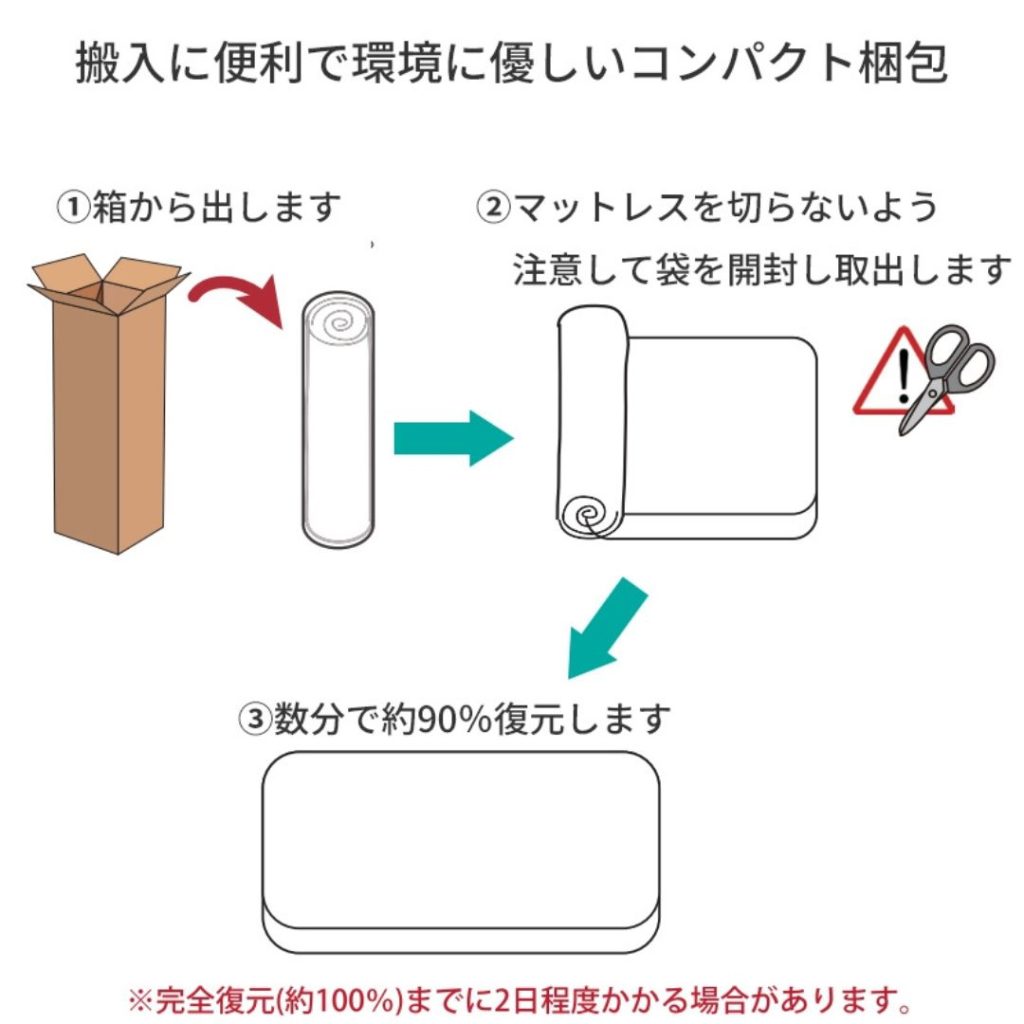 搬入に便利で環境に優しいコンパクト梱包

①箱から出します

②マットレスを切らないよう注意して袋を開封し取出します

③数分で約90%復元します

※完全復元(約100%)までに2日程度かかる場合があります。