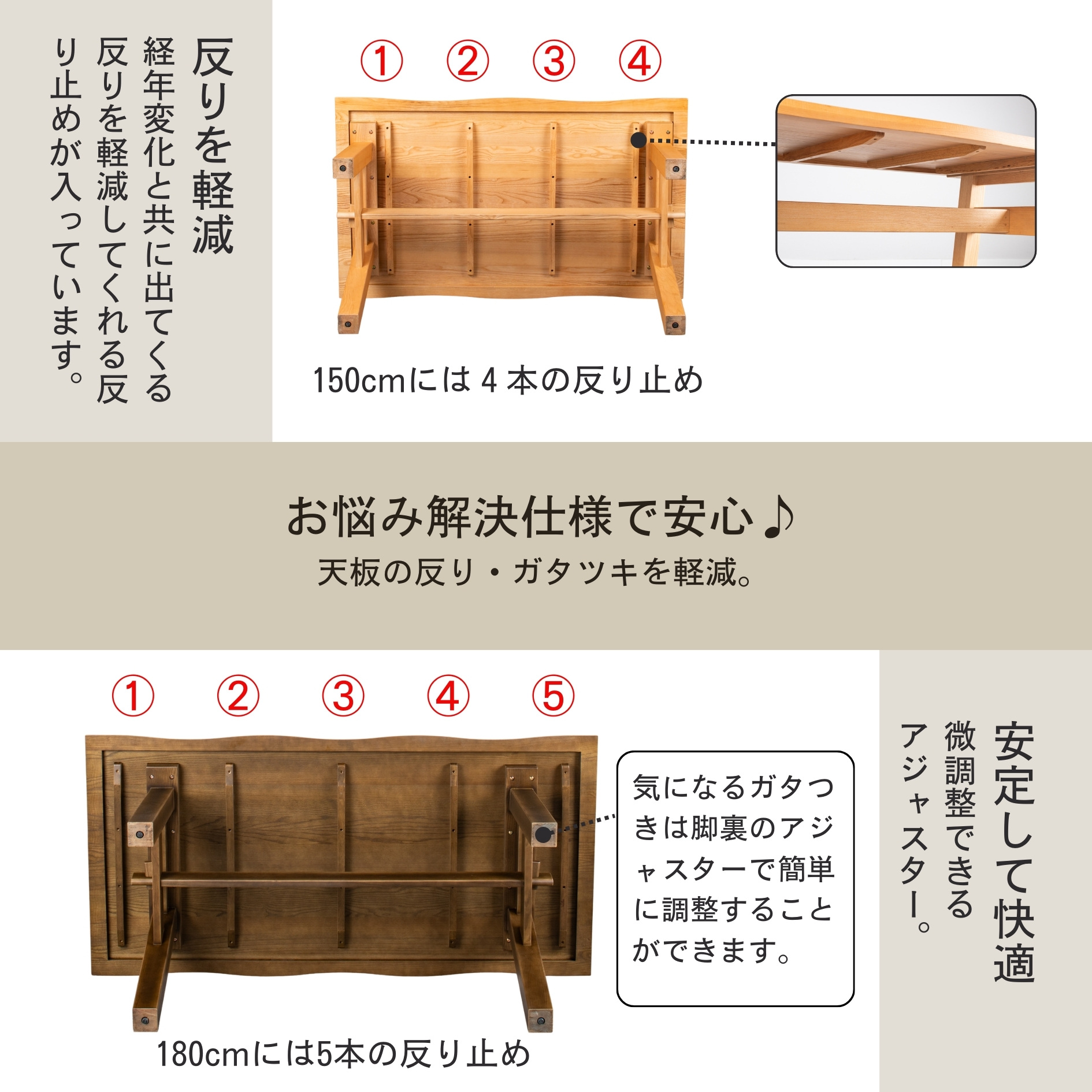 反りを軽減

経年変化と共に出てくる反りを軽減してくれる反り止めが入っています。

① ② ③ ④

150cmには 4 本の反り止め

お悩み解決仕様で安心♪

天板の反り・ガタツキを軽減。

① ② ③ ④ ⑤

180cmには5本の反り止め

気になるガタつきは脚裏のアジャスターで簡単に調整することができます。

安定して快適

微調整できるアジャスター。