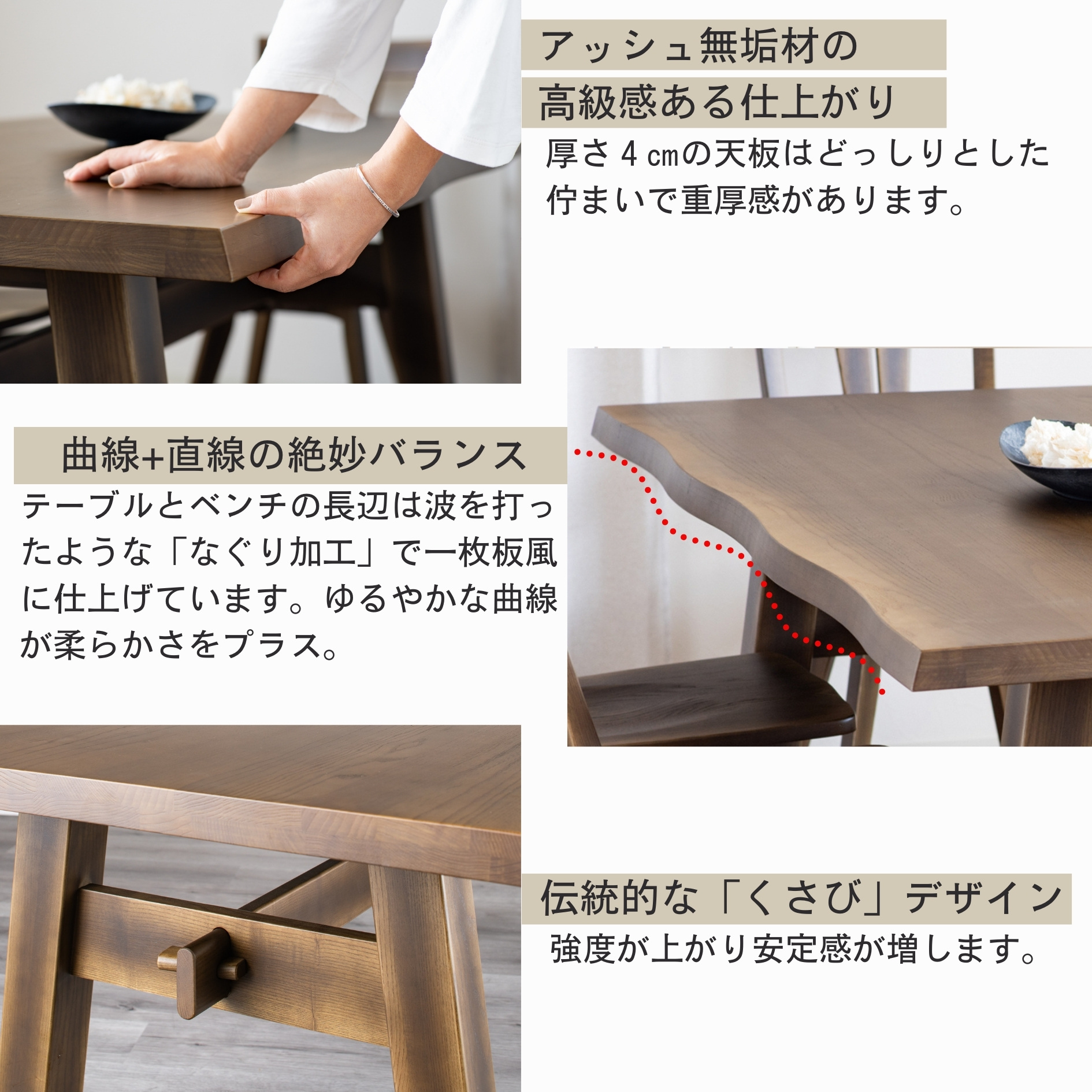 アッシュ無垢材の
高級感ある仕上がり

厚さ４㎝の天板はどっしりとした佇まいで重厚感があります。

曲線+直線の絶妙バランス

テーブルとベンチの長辺は波を打ったような「なぐり加工」で一枚板風に仕上げています。ゆるやかな曲線が柔らかさをプラス。

伝統的な「くさび」デザイン

強度が上がり安定感が増します。